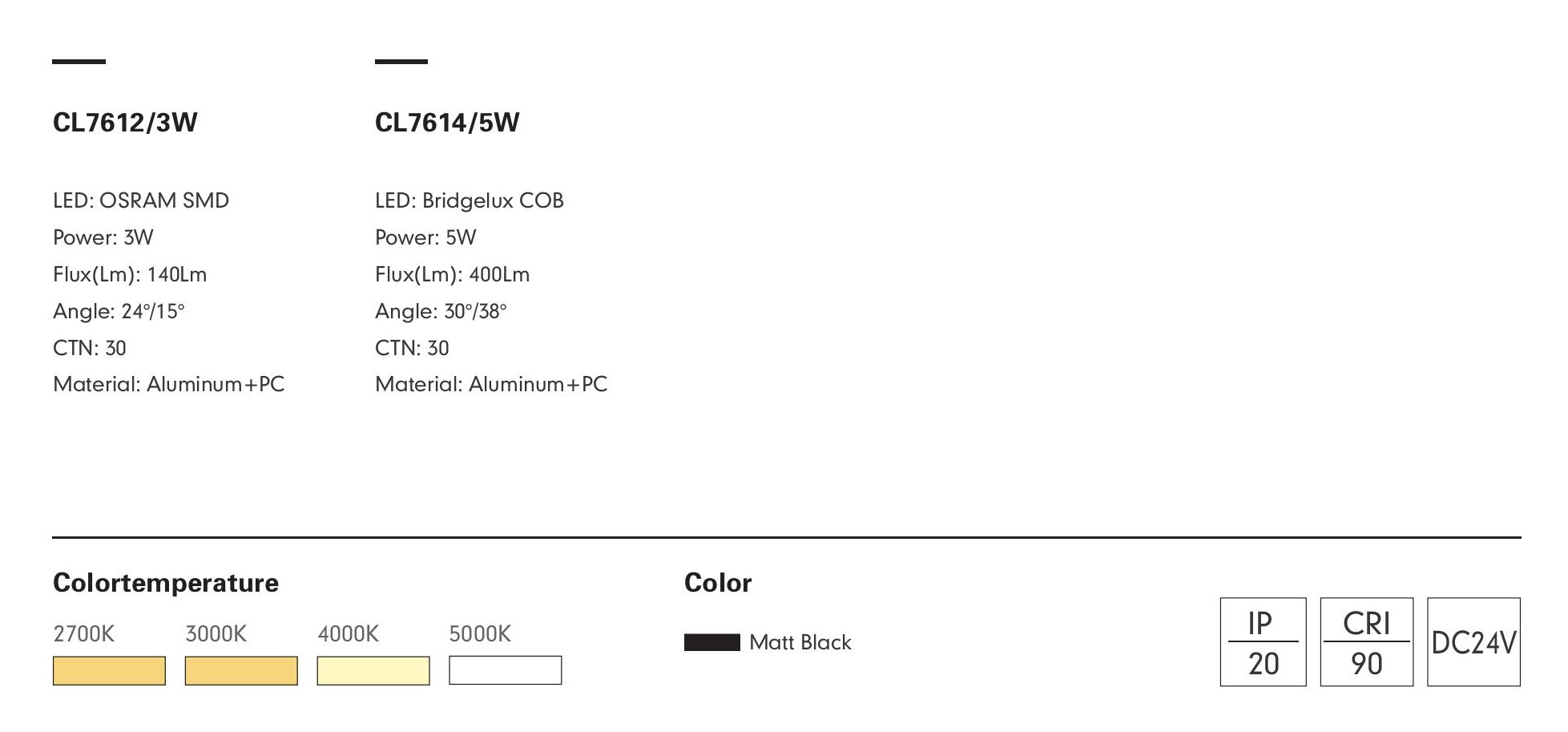 CL7612/3W

LED: OSRAM SMD
Power: 3W
Flux(Lm): 140Lm
Angle: 24°/15°
CTN: 30
Material: Aluminum+PC

CL7614/5W

LED: Bridgelux COB
Power: 5W
Flux(Lm): 400Lm
Angle: 30°/38°
CTN: 30
Material: Aluminum+PC

Colortemperature

2700K
3000K
4000K
5000K

Color

Matt Black

IP
20

CRI
90

DC24V